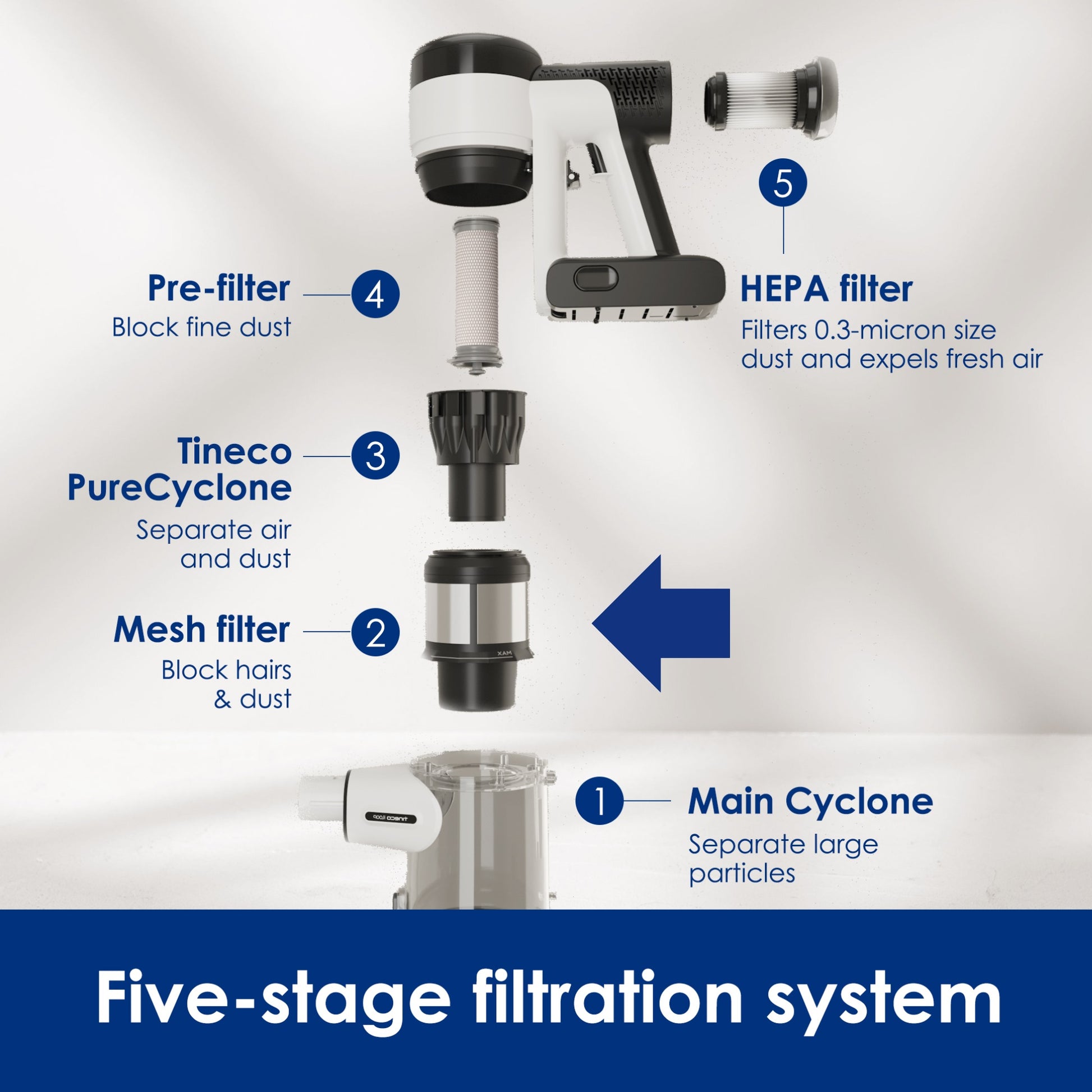 5

HEPA filter
Filters 0.3-micron size dust and expels fresh air

Pre-filter
Block fine dust

4

Tineco PureCyclone
Separate air and dust

3

Mesh filter
Block hairs & dust

2

MAX

1

Main Cyclone
Separate large particles

tineco iLoop

Five-stage filtration system